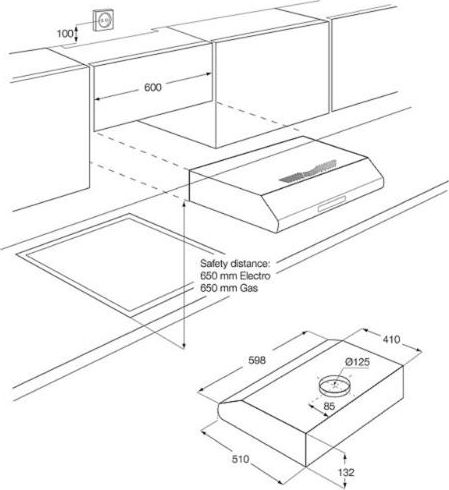 100

600

Safety distance:
650 mm Electro
650 mm Gas

598

410

Ø125

85

510

132