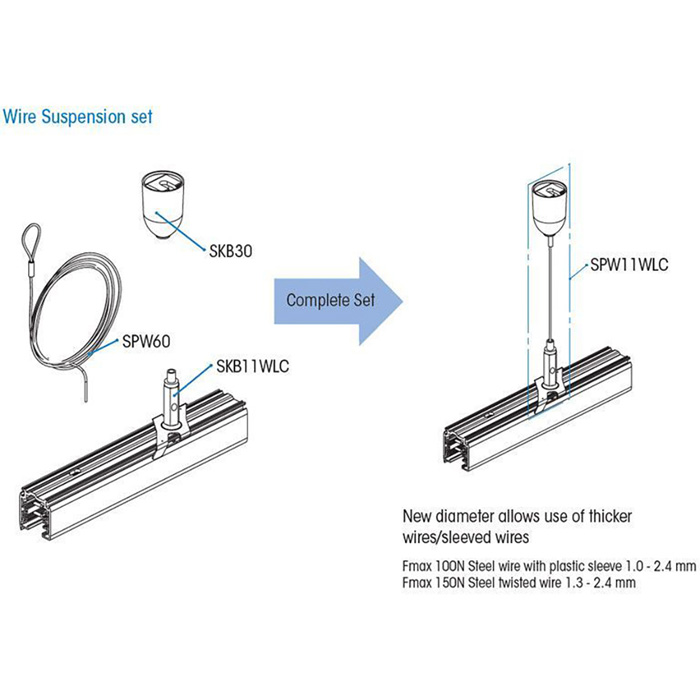 Wire Suspension set

SKB30

SPW60

SKB11WLC

Complete Set

SPW11WLC

New diameter allows use of thicker wires/sleeved wires

Fmax 100N Steel wire with plastic sleeve 1.0 - 2.4 mm
Fmax 150N Steel twisted wire 1.3 - 2.4 mm