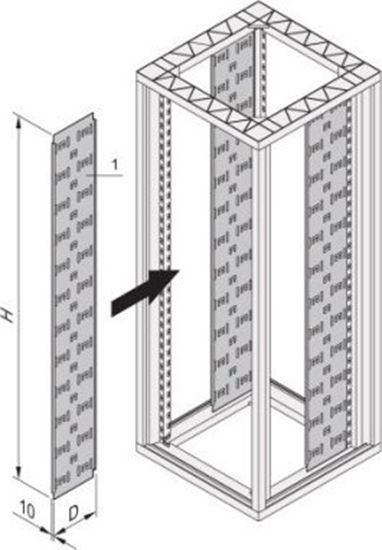 1
H
10
D