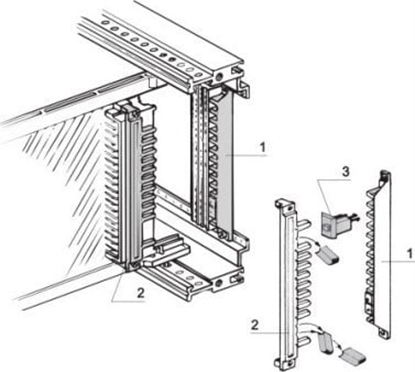 1
3
1
2
2