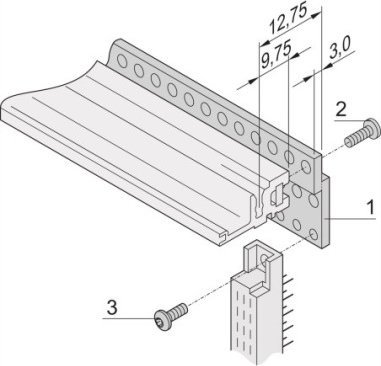 12,75
9,75
3,0
2
1
3