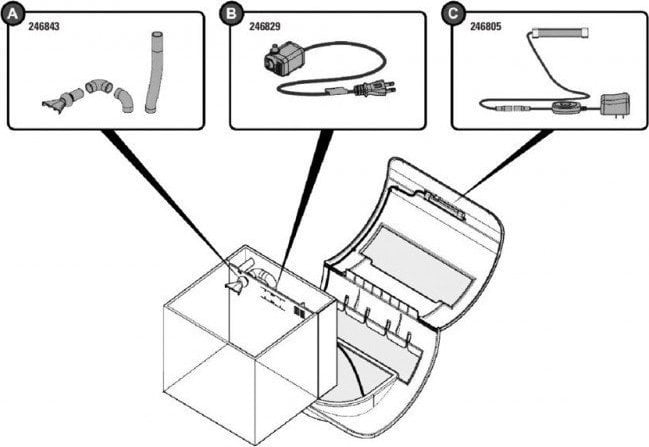 A
246843

B
246829

C
246805