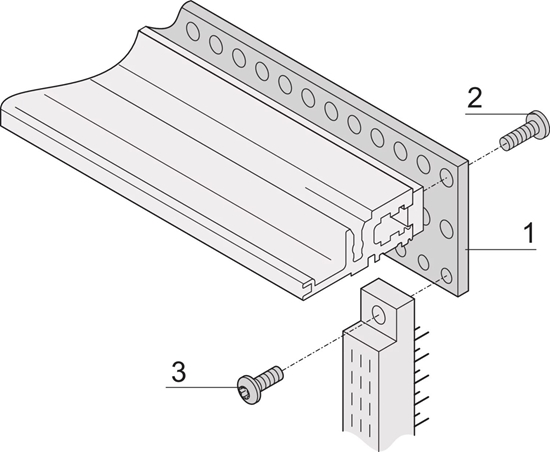 2
1
3