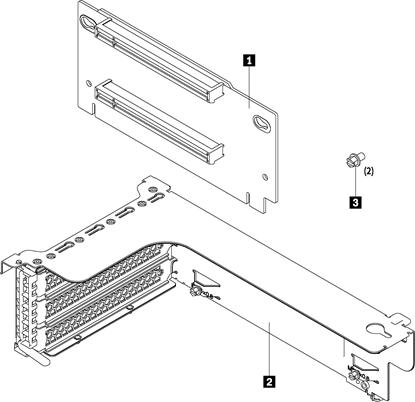 1

(2)

3

2