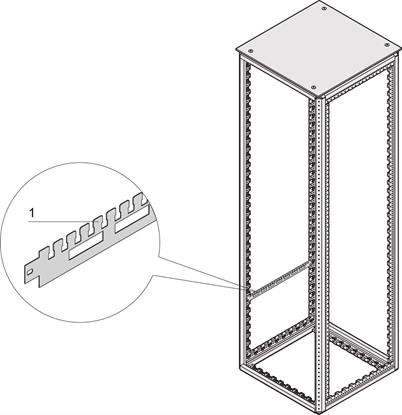 1