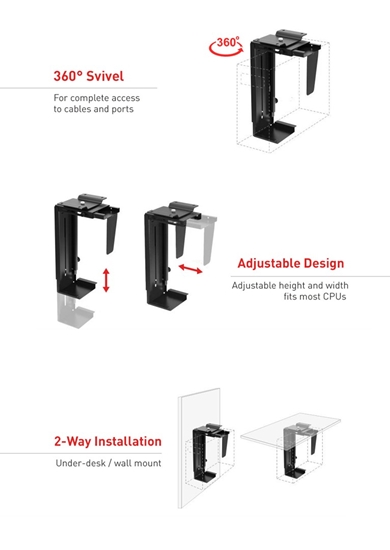 360°

360° Svivel

For complete access to cables and ports

Adjustable Design

Adjustable height and width fits most CPUs

2-Way Installation

Under-desk / wall mount