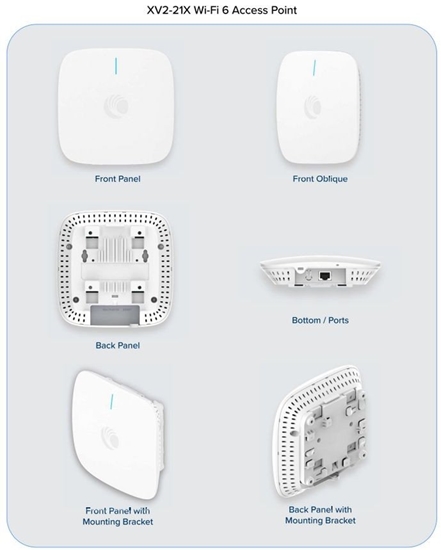 XV2-21X Wi-Fi 6 Access Point

Front Panel

Front Oblique

Back Panel

Bottom / Ports

Front Panel with Mounting Bracket

Back Panel with Mounting Bracket