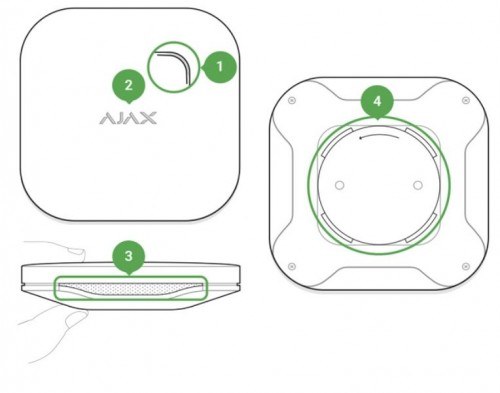 1
2
AJAX
3
4