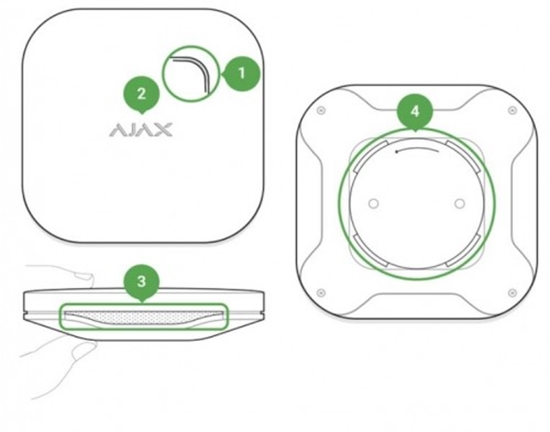 1
2
AJAX
4
3