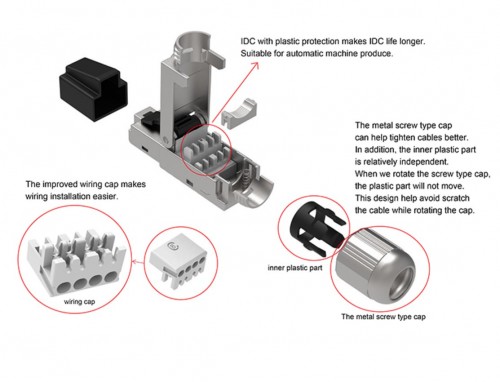 IDC with plastic protection makes IDC life longer.
Suitable for automatic machine produce.

The metal screw type cap can help tighten cables better. In addition, the inner plastic part is relatively independent. When we rotate the screw type cap, the plastic part will not move. This design help avoid scratch the cable while rotating the cap.

The improved wiring cap makes wiring installation easier.

wiring cap

inner plastic part

The metal screw type cap