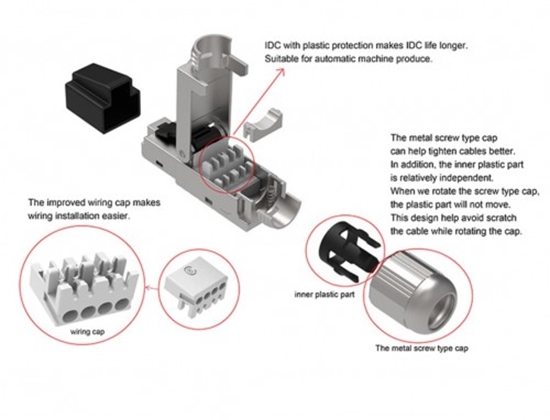 IDC with plastic protection makes IDC life longer.
Suitable for automatic machine produce.

The metal screw type cap can help tighten cables better. In addition, the inner plastic part is relatively independent. When we rotate the screw type cap, the plastic part will not move. This design help avoid scratch the cable while rotating the cap.

The improved wiring cap makes wiring installation easier.

wiring cap

inner plastic part

The metal screw type cap