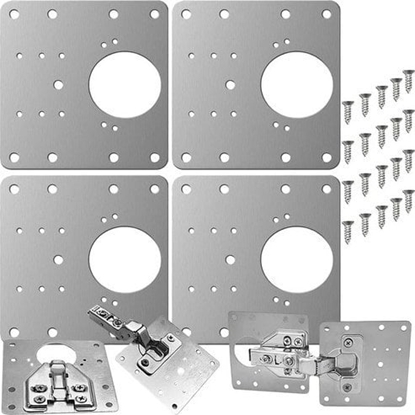 L