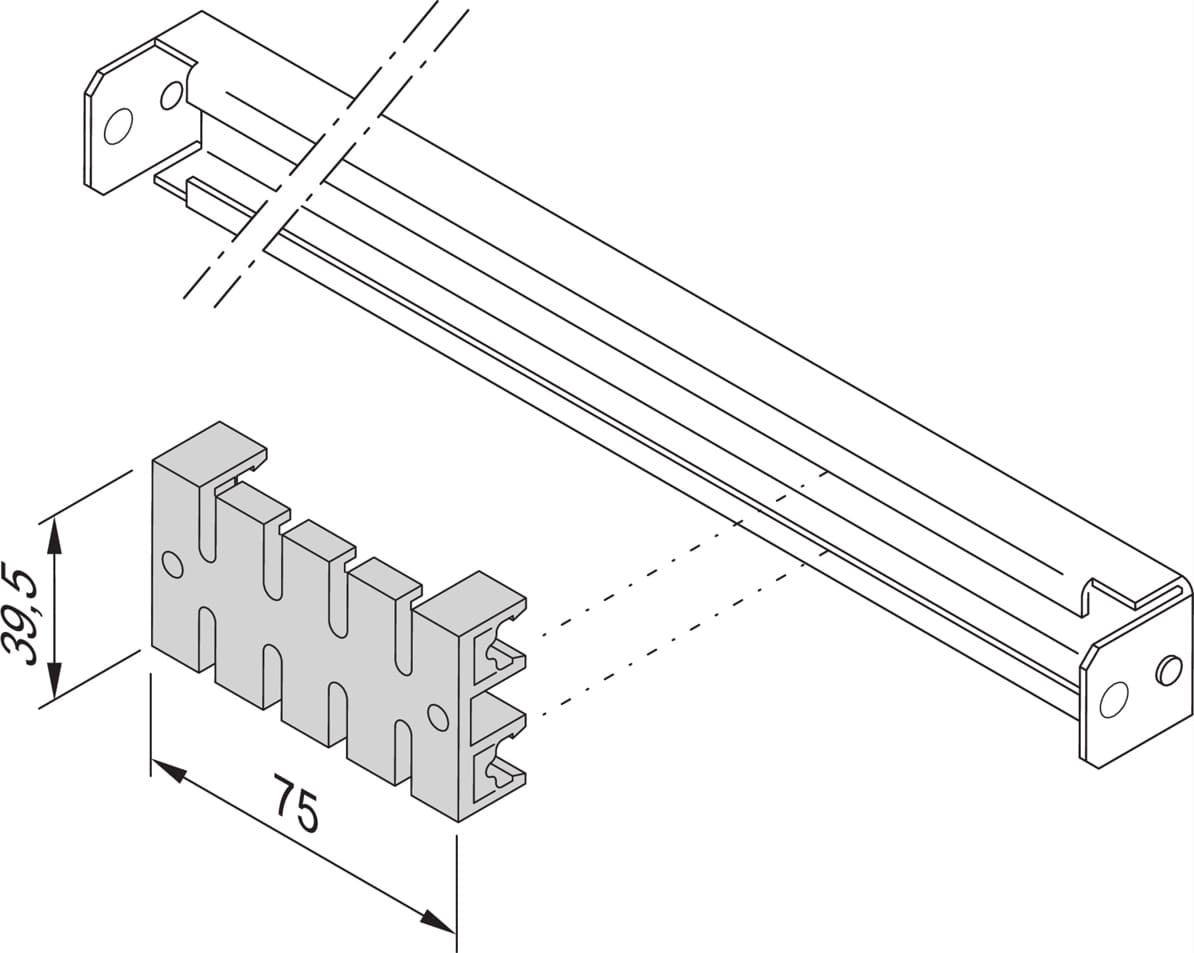 39,5

75