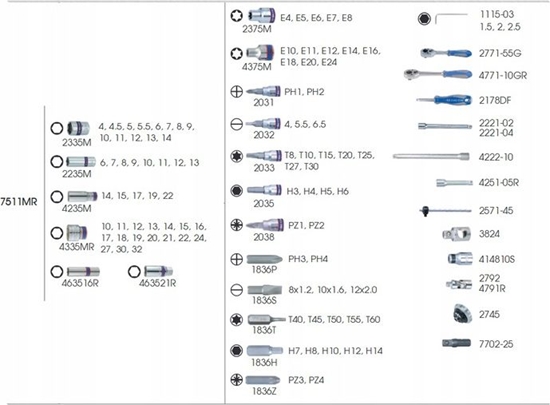 7511MR

2335M 4, 4.5, 5, 5.5, 6, 7, 8, 9, 10, 11, 12, 13, 14

2235M 6, 7, 8, 9, 10, 11, 12, 13

4235M 14, 15, 17, 19, 22

4335MR 10, 11, 12, 13, 14, 15, 16, 17, 18, 19, 20, 21, 22, 24, 27, 30, 32

463516R

463521R

2375M E4, E5, E6, E7, E8

4375M E10, E11, E12, E14, E16, E18, E20, E24

2031 PH1, PH2

2032 4, 5.5, 6.5

2033 T8, T10, T15, T20, T25, T27, T30

2035 H3, H4, H5, H6

2038 PZ1, PZ2

1836P PH3, PH4

1836S 8x1.2, 10x1.6, 12x2.0

1836T T40, T45, T50, T55, T60

1836H H7, H8, H10, H12, H14

1836Z PZ3, PZ4

1115-03
1.5, 2, 2.5

2771-55G

4771-10GR

2178DF

2221-02
2221-04

4222-10

4251-05R

2571-45

3824

414810S

2792
4791R

2745

7702-25