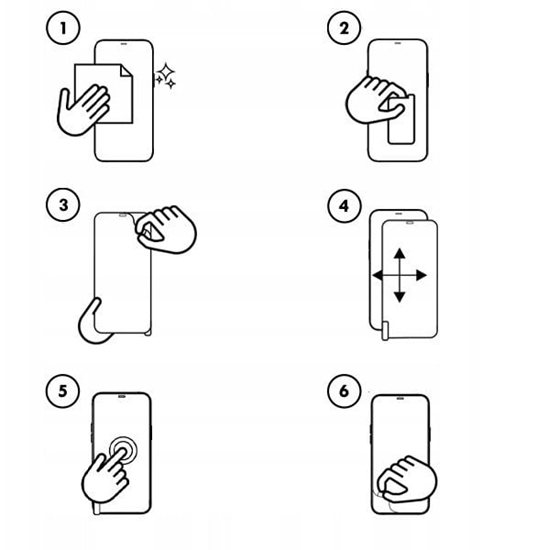 1
2
3
4
5
6