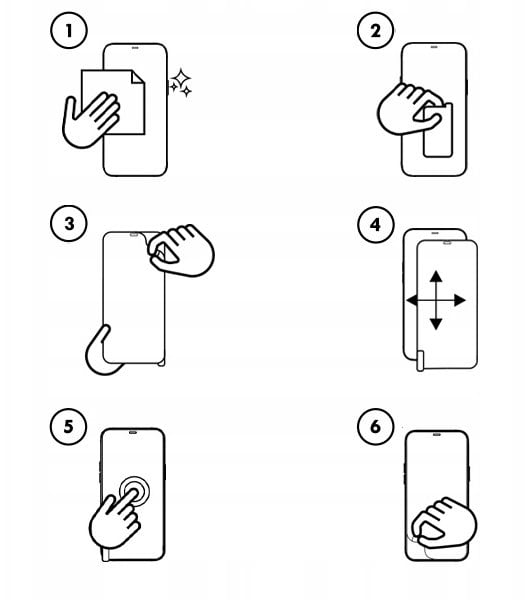 1
2
3
4
5
6