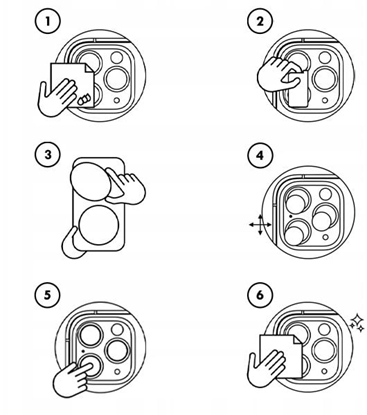 1

2

3

4

5

6