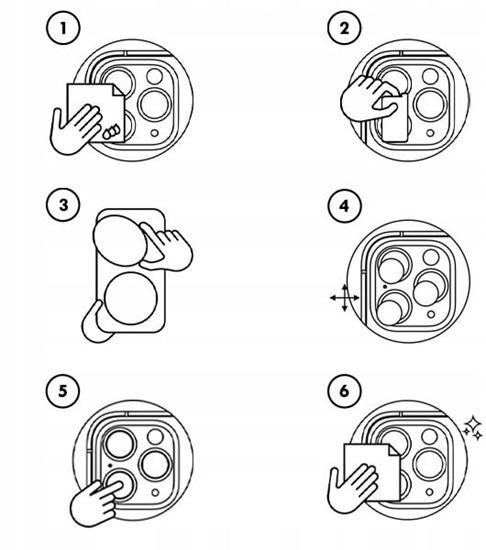 1

2

3

4

5

6