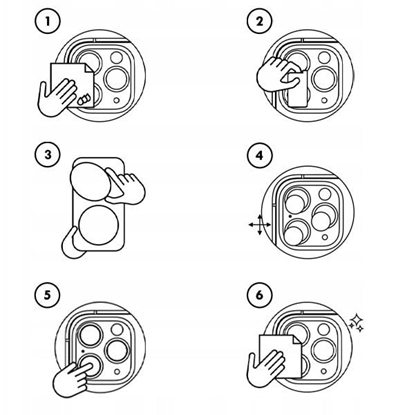 1

2

3

4

5

6