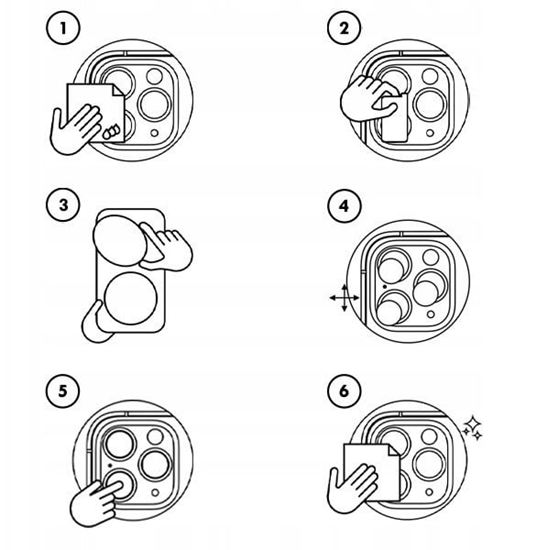 1
2
3
4
5
6