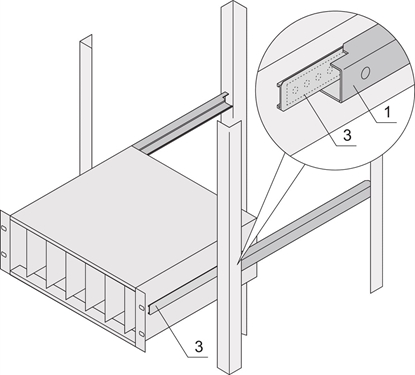 1
3
3