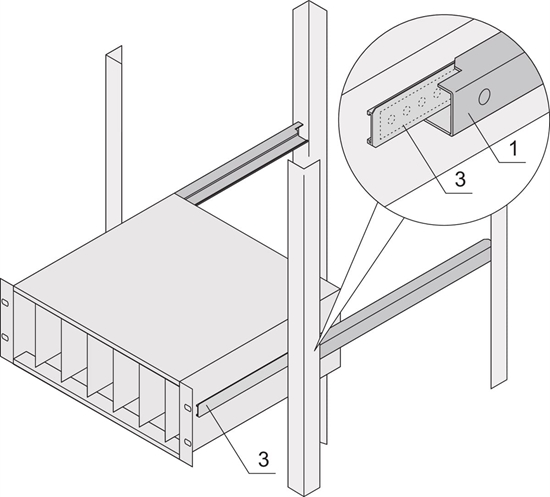 1
3
3