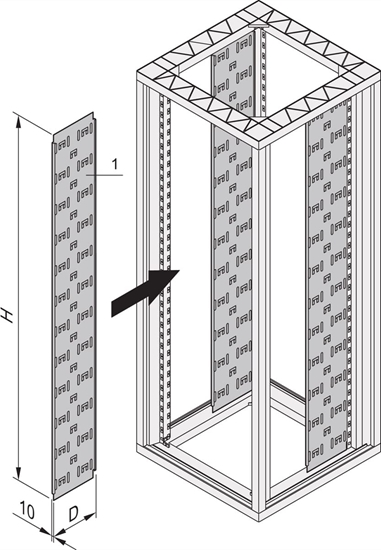 1
H
10
D