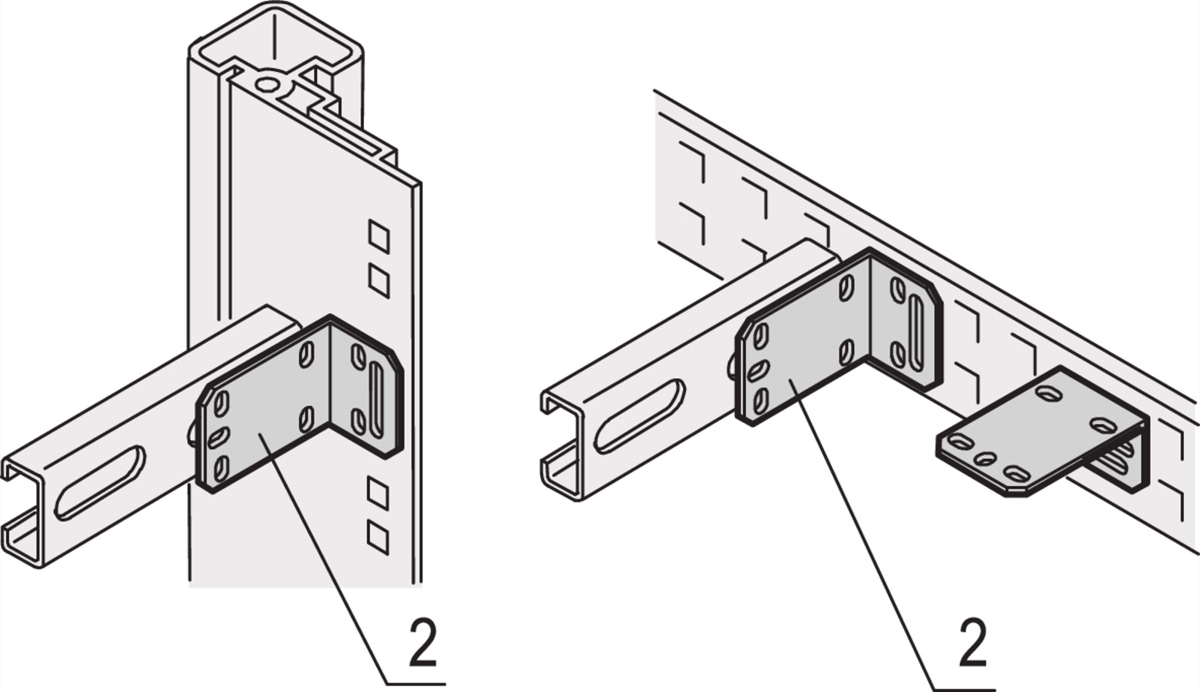 2

2