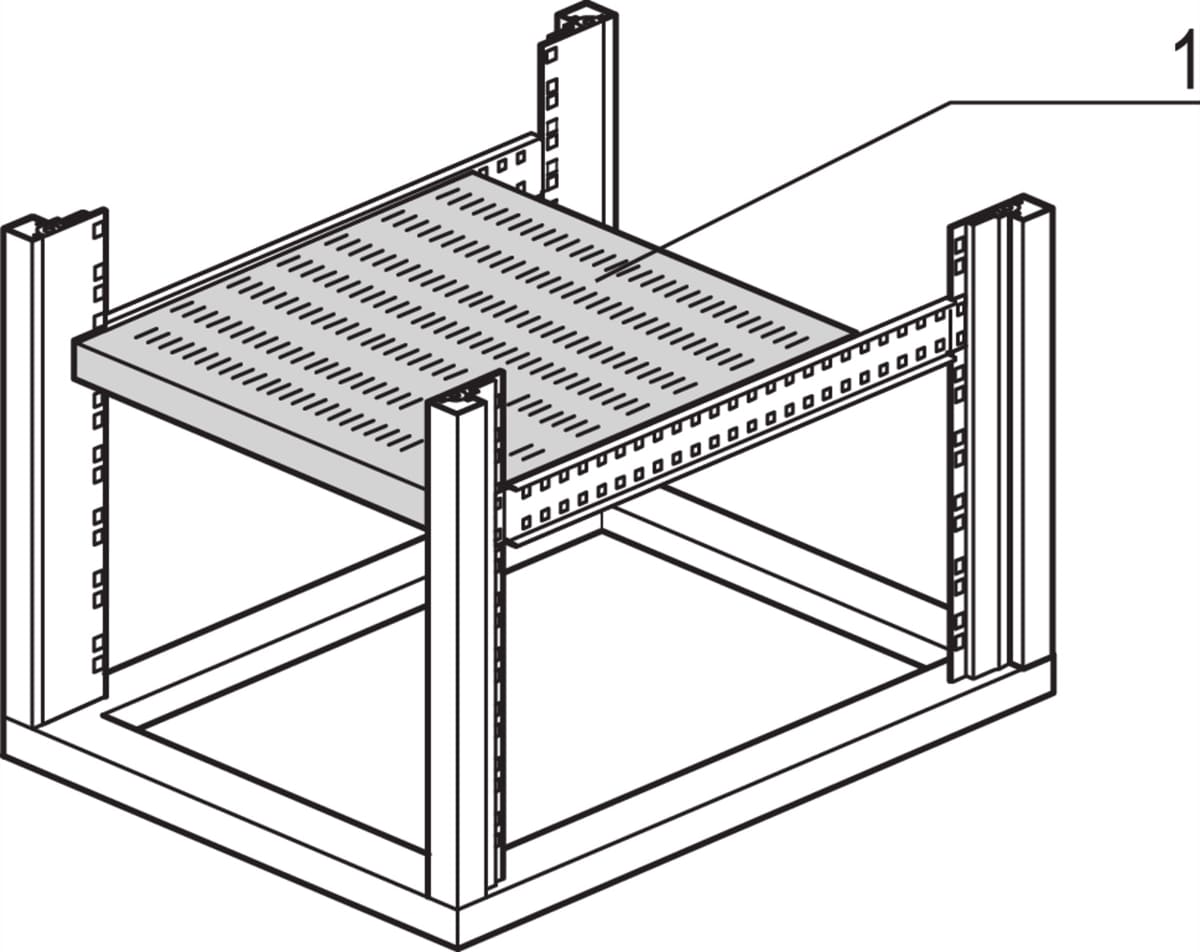 1