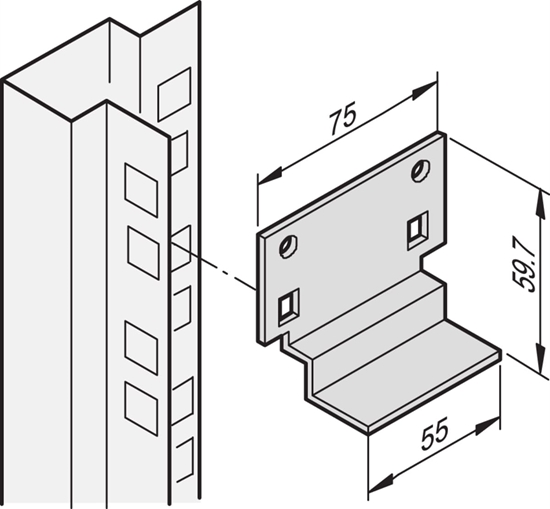 75
59.7
55