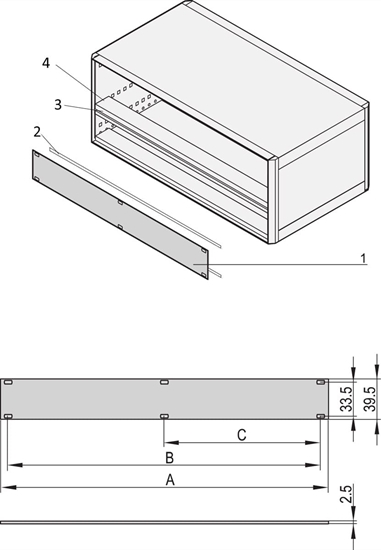 4
3
2
1
33.5
39.5
C
B
A
2.5