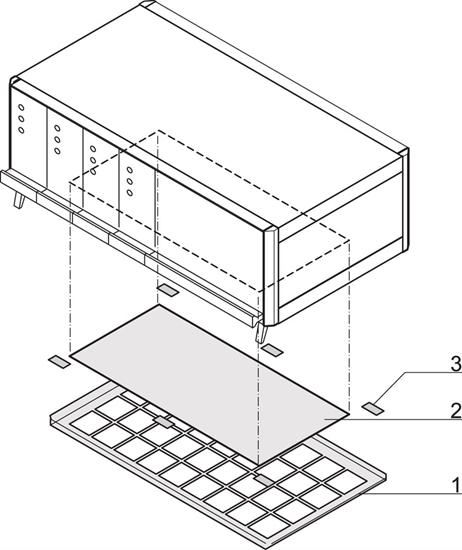 3
2
1