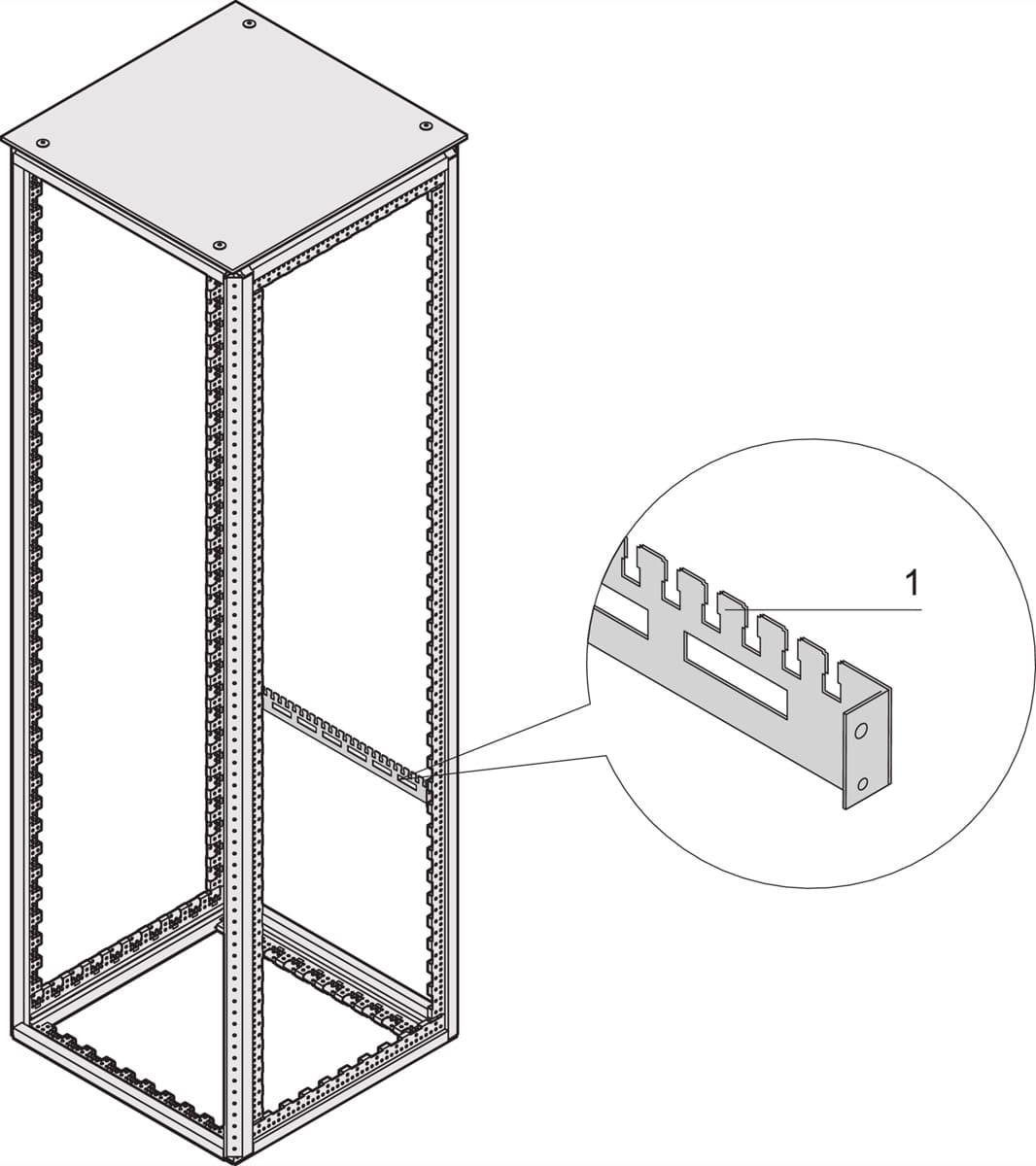 1