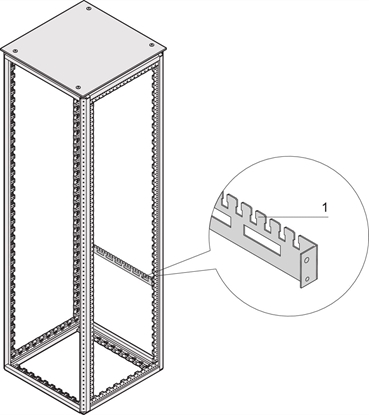 1