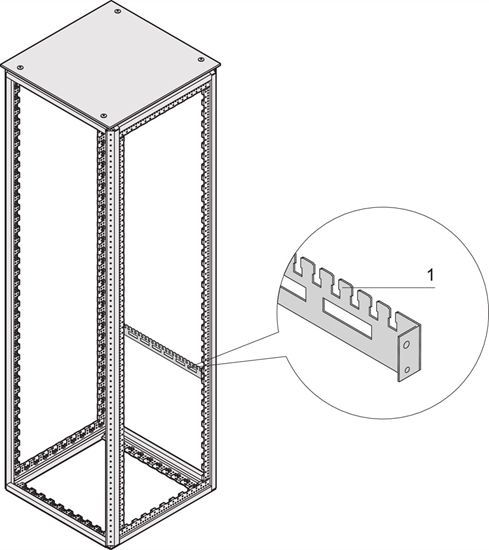 1