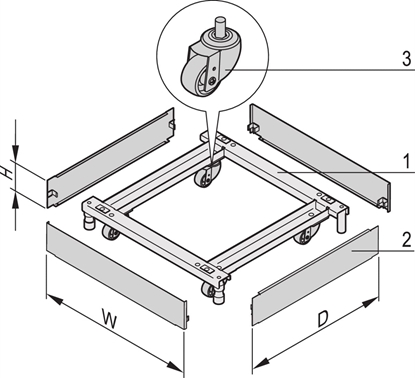 3
H
1
2
W
D