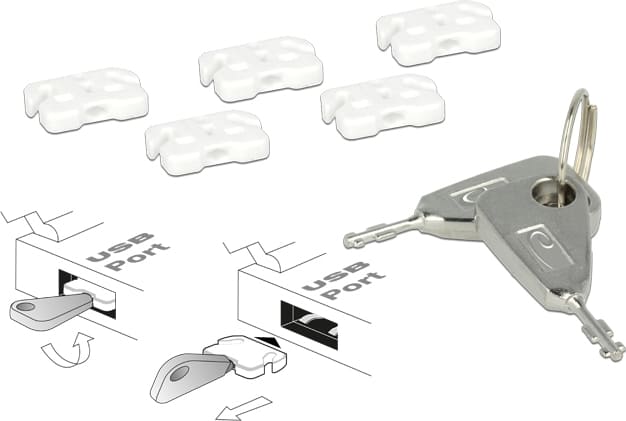 USB Port

USB Port