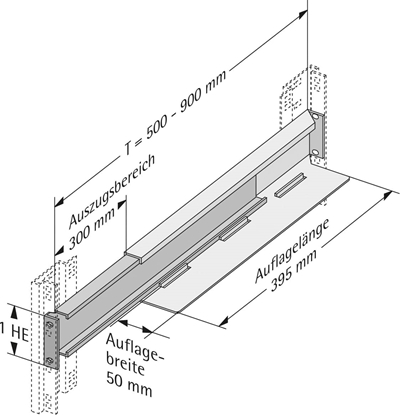 T = 500 - 900 mm

Auszugsbereich
300 mm

Auflagelänge
395 mm

1 HE

Auflagebreite
50 mm