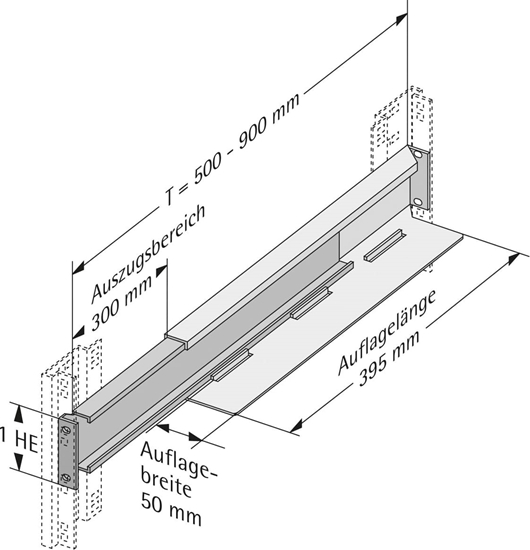 T = 500 - 900 mm

Auszugsbereich
300 mm

Auflagelänge
395 mm

1 HE

Auflagebreite
50 mm