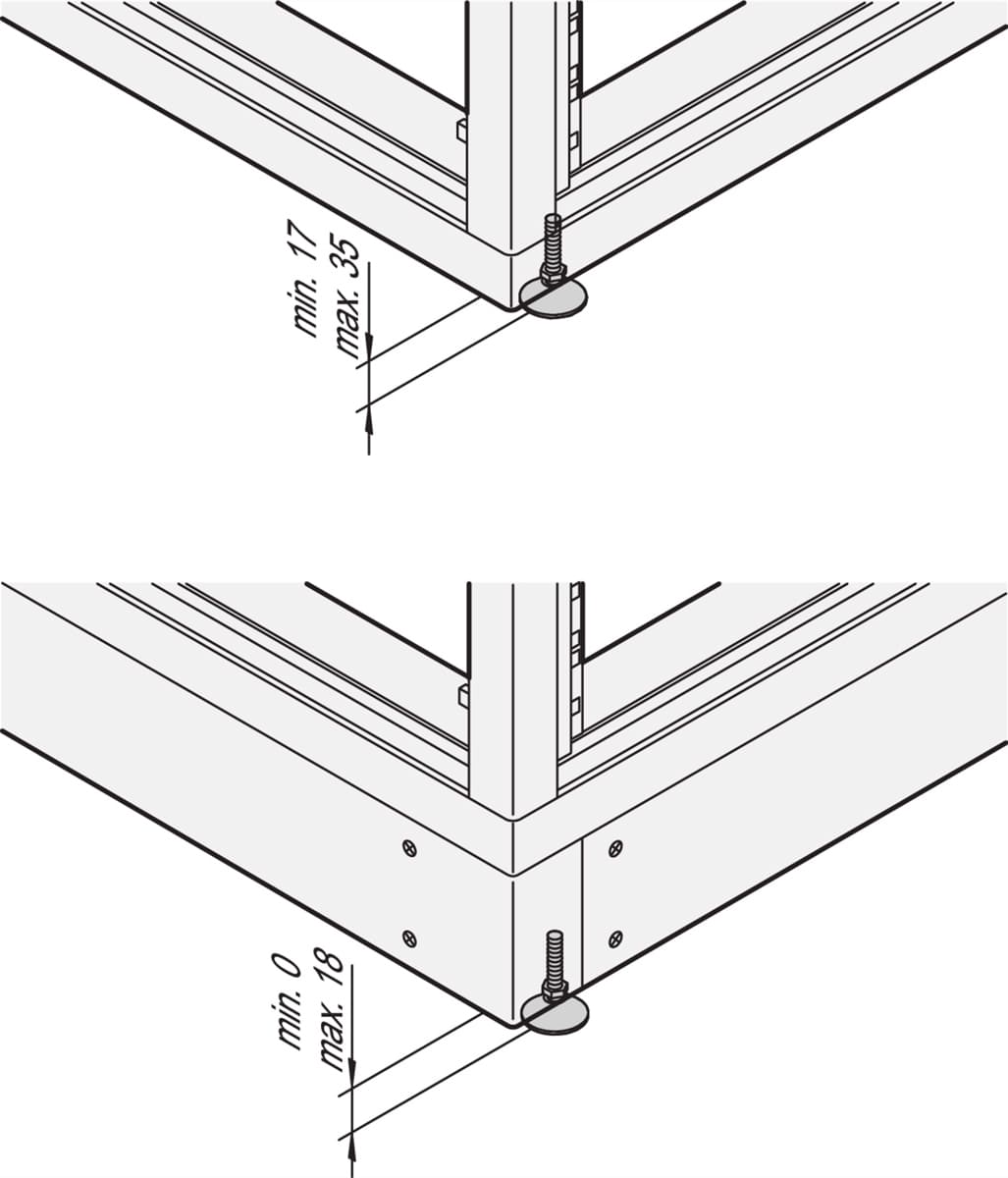 min. 17
max. 35

min. 0
max. 18