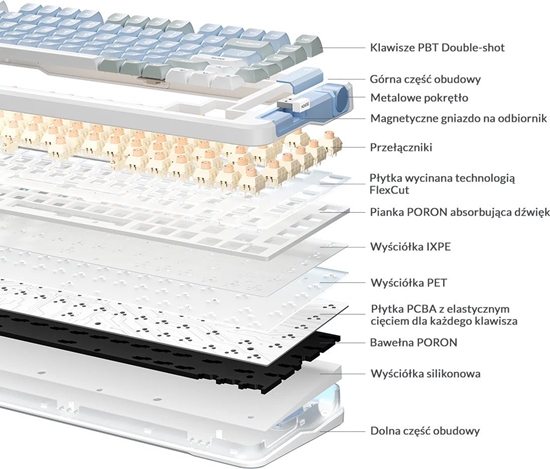 Klawisze PBT Double-shot

Górna część obudowy

Metalowe pokrętło

Magnetyczne gniazdo na odbiornik

Przełączniki

Płytka wycinana technologią FlexCut

Pianka PORON absorbująca dźwięk

Wyściółka IXPE

Wyściółka PET

Płytka PCBA z elastycznym cięciem dla każdego klawisza

Bawełna PORON

Wyściółka silikonowa

Dolna część obudowy