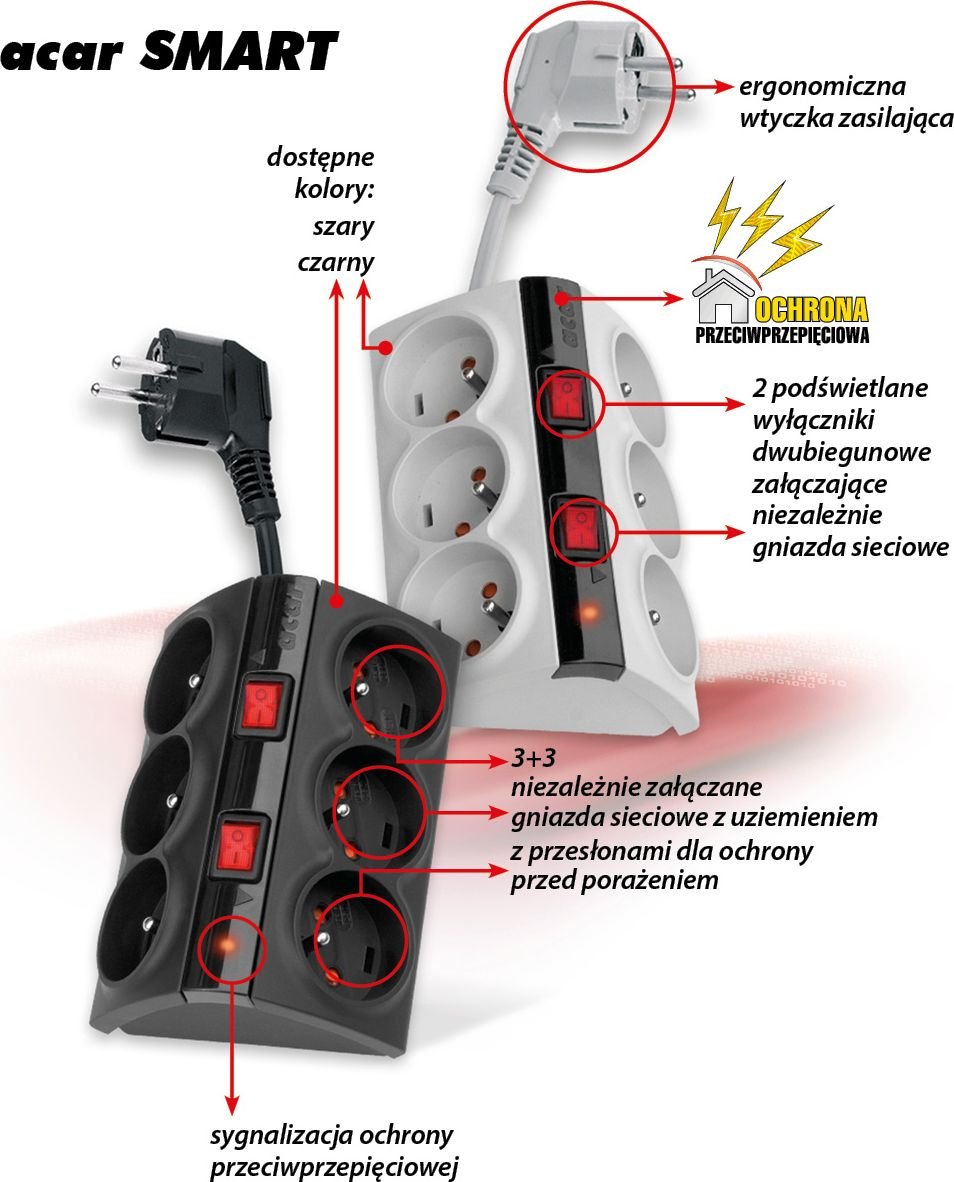 acar SMART

ergonomiczna wtyczka zasilająca

dostępne kolory:
szary
czarny

OCHRONA
PRZECIWPRZEPIĘCIOWA

2 podświetlane wyłączniki dwubiegunowe załączające niezależnie gniazda sieciowe

3+3
niezależnie załączane gniazda sieciowe z uziemieniem z przesłonami dla ochrony przed porażeniem

sygnalizacja ochrony przeciwprzepięciowej