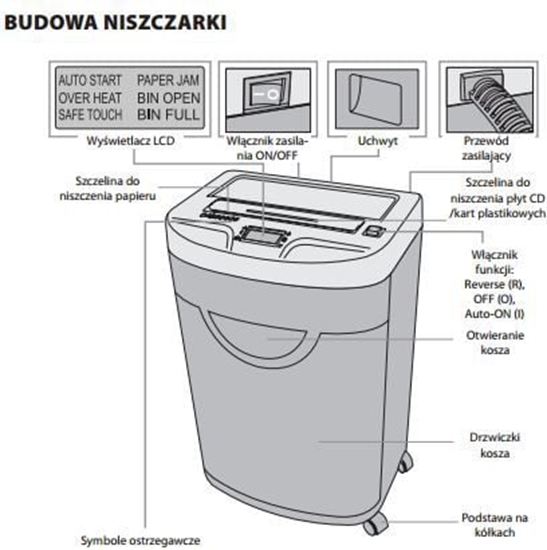 BUDOWA NISZCZARKI

AUTO START
OVER HEAT
SAFE TOUCH

PAPER JAM
BIN OPEN
BIN FULL

Wyświetlacz LCD

Włącznik zasilania ON/OFF

Uchwyt

Przewód zasilający

Szczelina do niszczenia papieru

Szczelina do niszczenia płyt CD /kart plastikowych

Włącznik funkcji: Reverse (R), OFF (O), Auto-ON (I)

Otwieranie kosza

Drzwiczki kosza

Podstawa na kółkach

Symbole ostrzegawcze