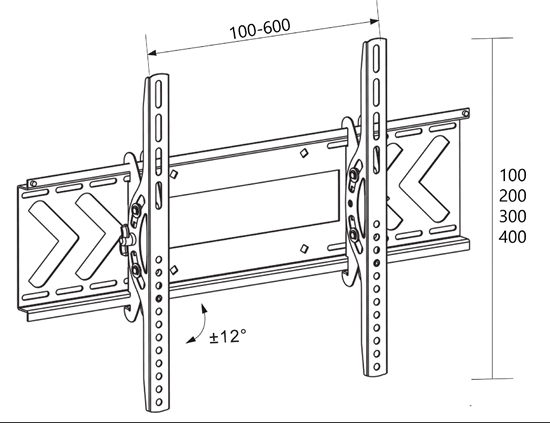 100-600

100
200
300
400

±12°