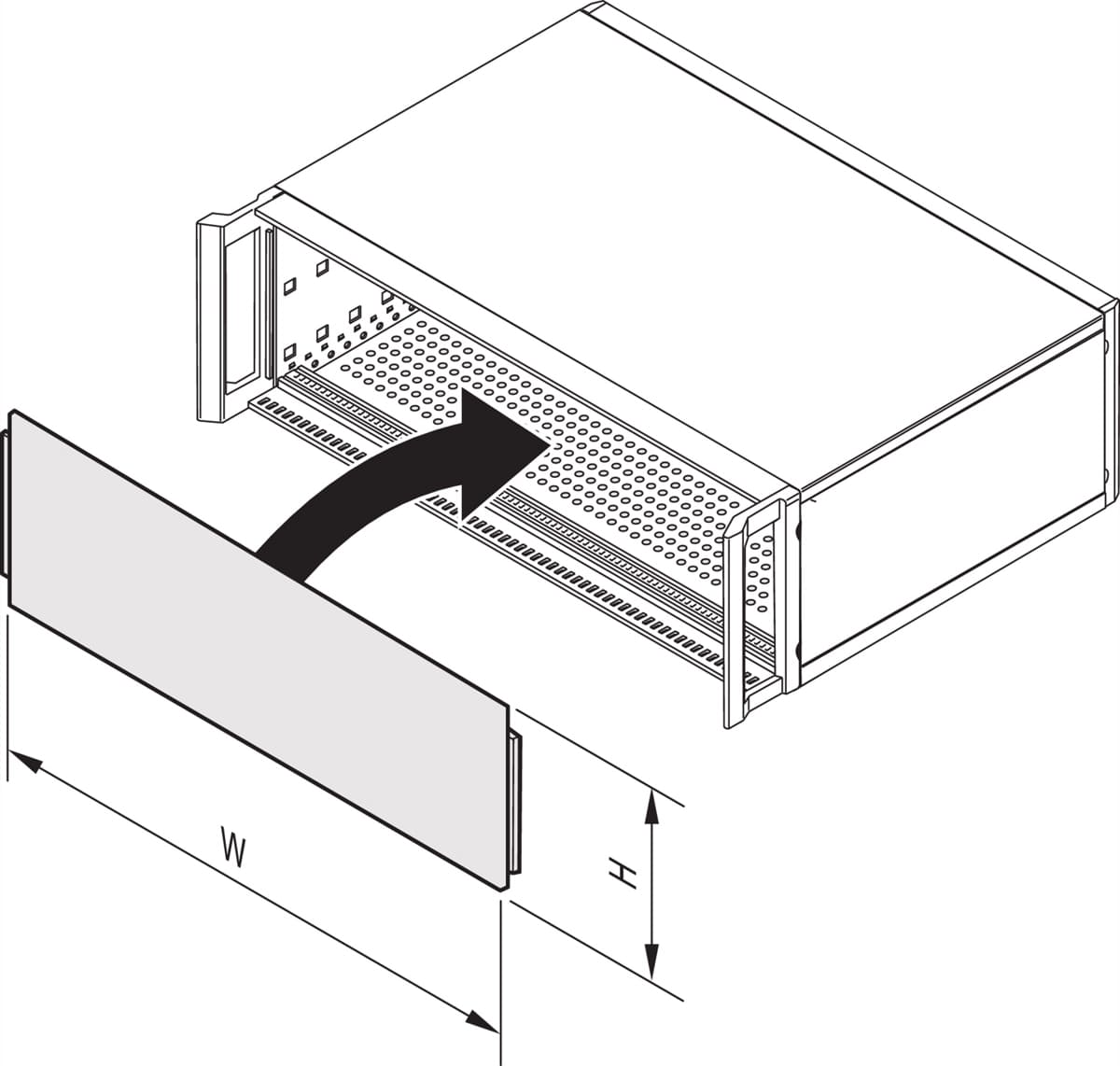 W
H