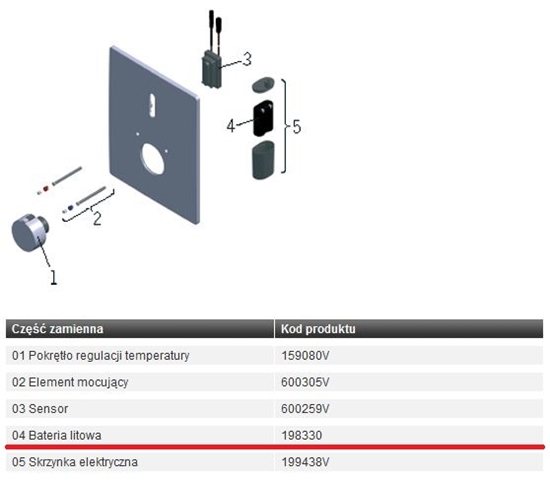 3

4

5

2

1

| Część zamienna | Kod produktu |
|---|---|
| 01 Pokrętło regulacji temperatury | 159080V |
| 02 Element mocujący | 600305V |
| 03 Sensor | 600259V |
| 04 Bateria litowa | 198330 |
| 05 Skrzynka elektryczna | 199438V |