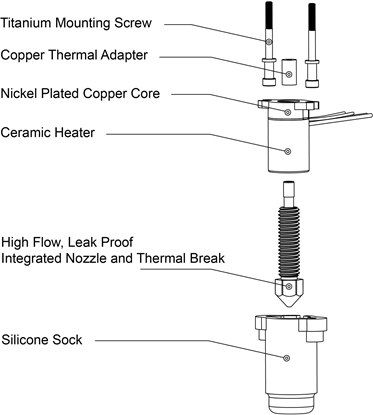 Titanium Mounting Screw

Copper Thermal Adapter

Nickel Plated Copper Core

Ceramic Heater

High Flow, Leak Proof
Integrated Nozzle and Thermal Break

Silicone Sock