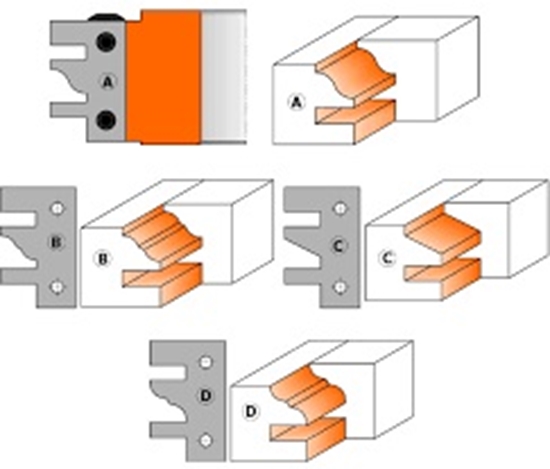 A
A
B
B
C
C
D
D