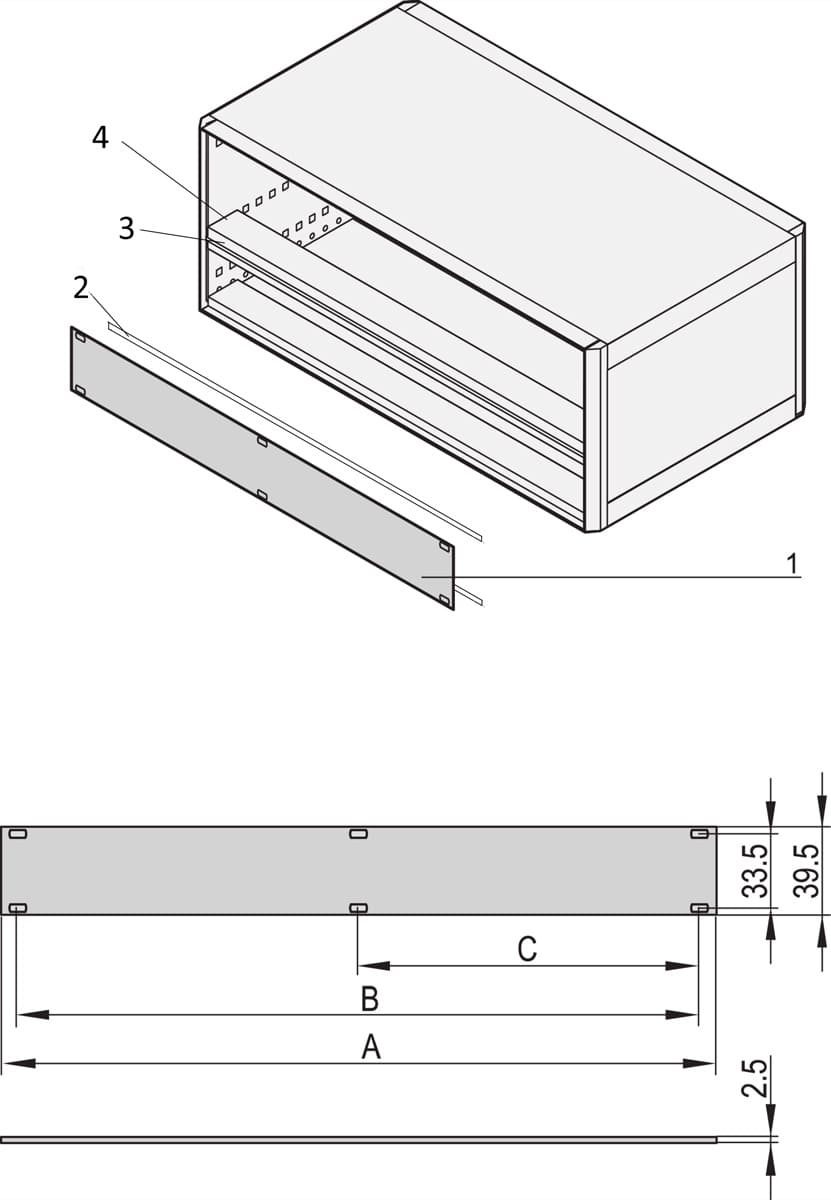 4
3
2
1

33.5
39.5
C
B
A
2.5