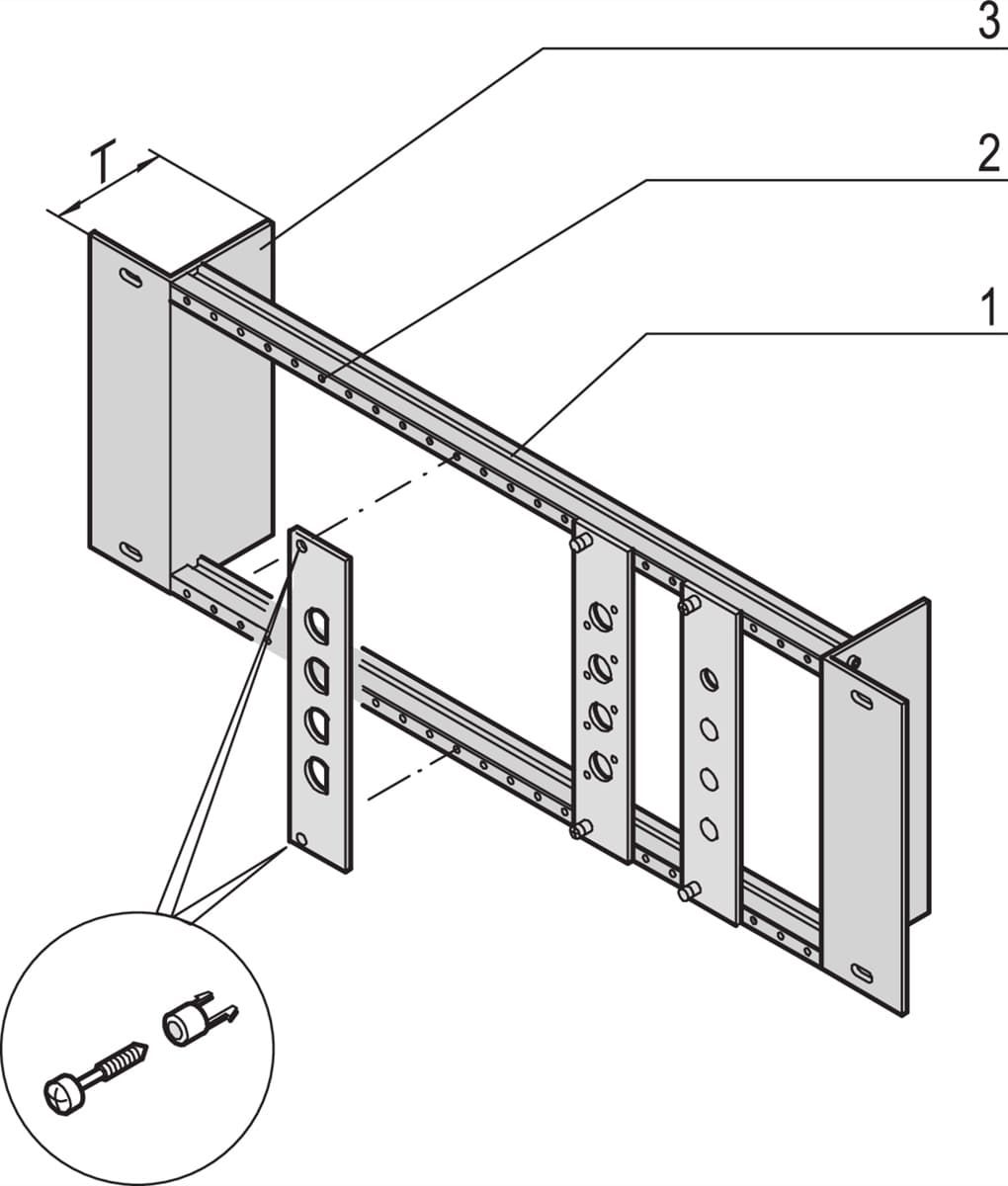 3
T
2
1